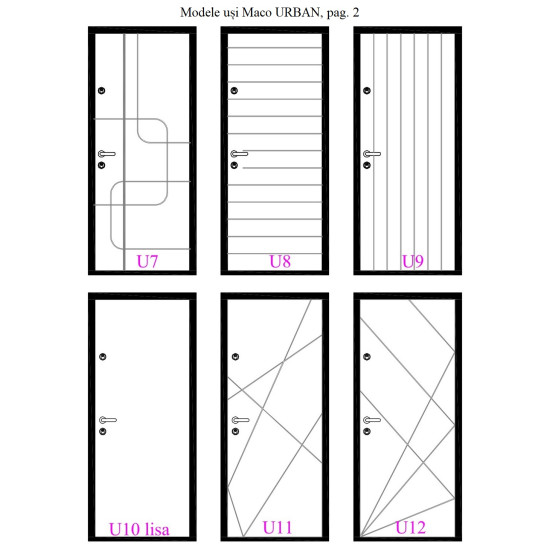 Modele uși Maco URBAN, pag. 2

U7

U8

U9

U10 lisa

U11

U12